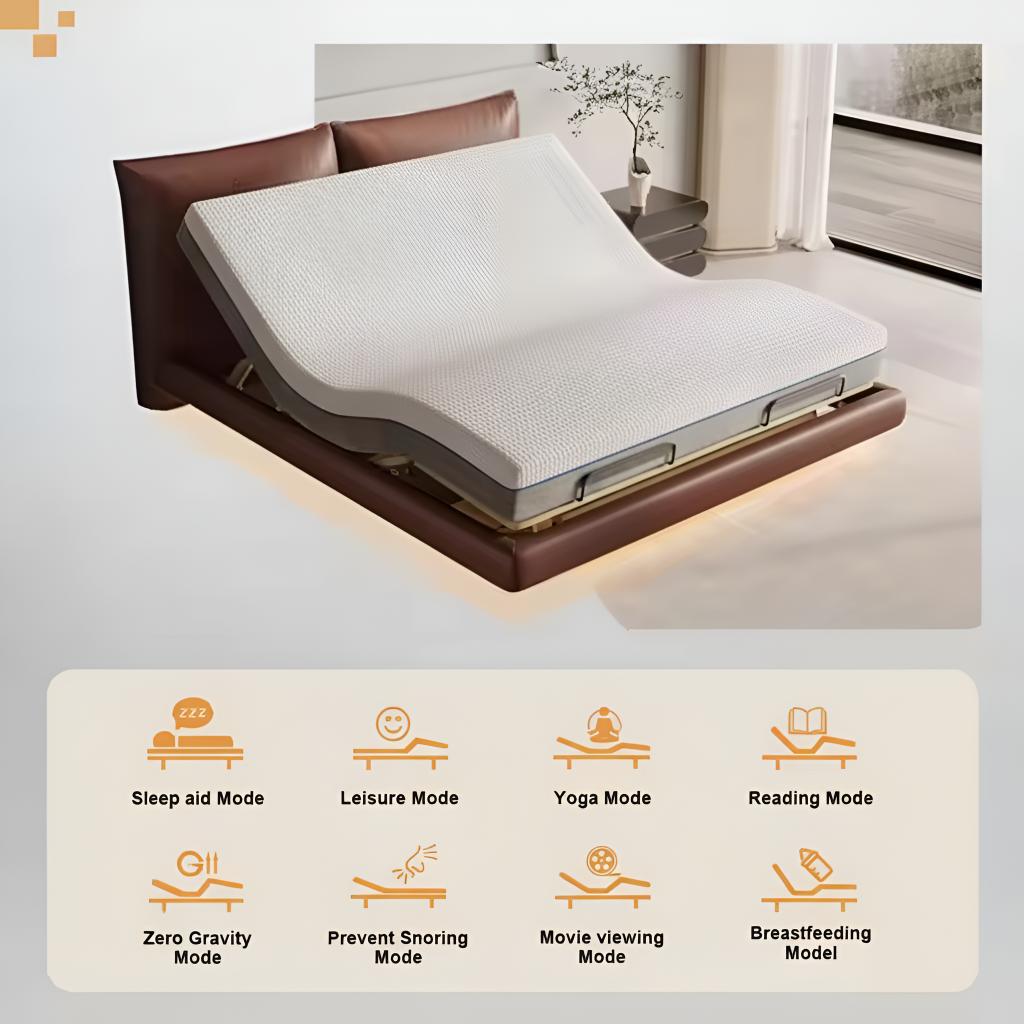 zzz

Sleep aid Mode

Leisure Mode

Yoga Mode

Reading Mode

Zero Gravity Mode

Prevent Snoring Mode

Movie viewing Mode

Breastfeeding Model